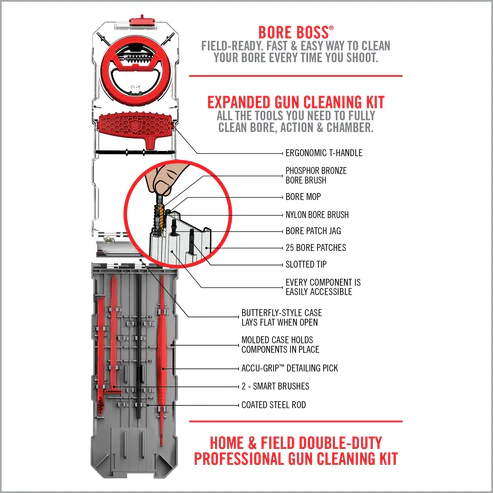 BORE BOSS®
FIELD-READY. FAST & EASY WAY TO CLEAN YOUR BORE EVERY TIME YOU SHOOT.

EXPANDED GUN CLEANING KIT
ALL THE TOOLS YOU NEED TO FULLY CLEAN BORE, ACTION & CHAMBER.

ERGONOMIC T-HANDLE
PHOSPHOR BRONZE BORE BRUSH
BORE MOP
NYLON BORE BRUSH
BORE PATCH JAG
25 BORE PATCHES
SLOTTED TIP
EVERY COMPONENT IS EASILY ACCESSIBLE
BUTTERFLY-STYLE CASE LAYS FLAT WHEN OPEN
MOLDED CASE HOLDS COMPONENTS IN PLACE
ACCU-GRIP™ DETAILING PICK
2 - SMART BRUSHES
COATED STEEL ROD

HOME & FIELD DOUBLE-DUTY PROFESSIONAL GUN CLEANING KIT