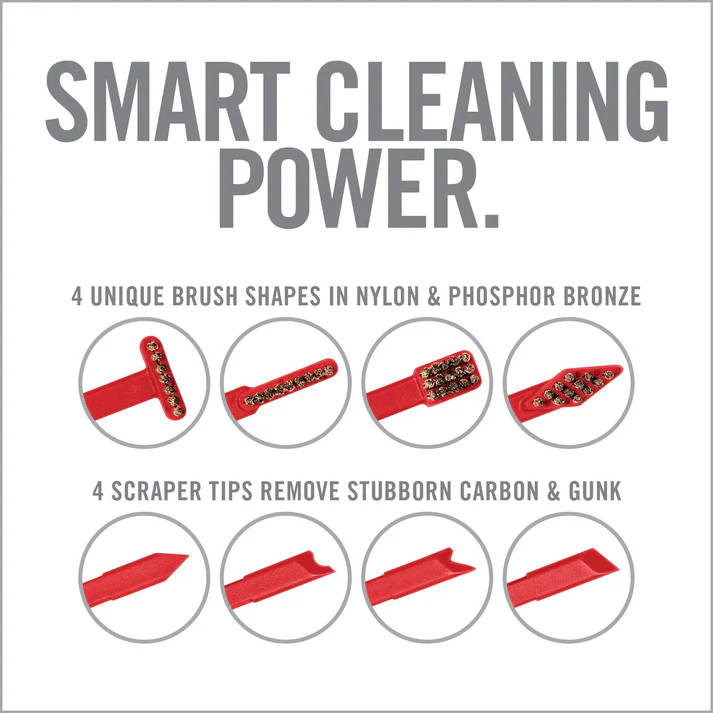 SMART CLEANING POWER.

4 UNIQUE BRUSH SHAPES IN NYLON & PHOSPHOR BRONZE

4 SCRAPER TIPS REMOVE STUBBORN CARBON & GUNK